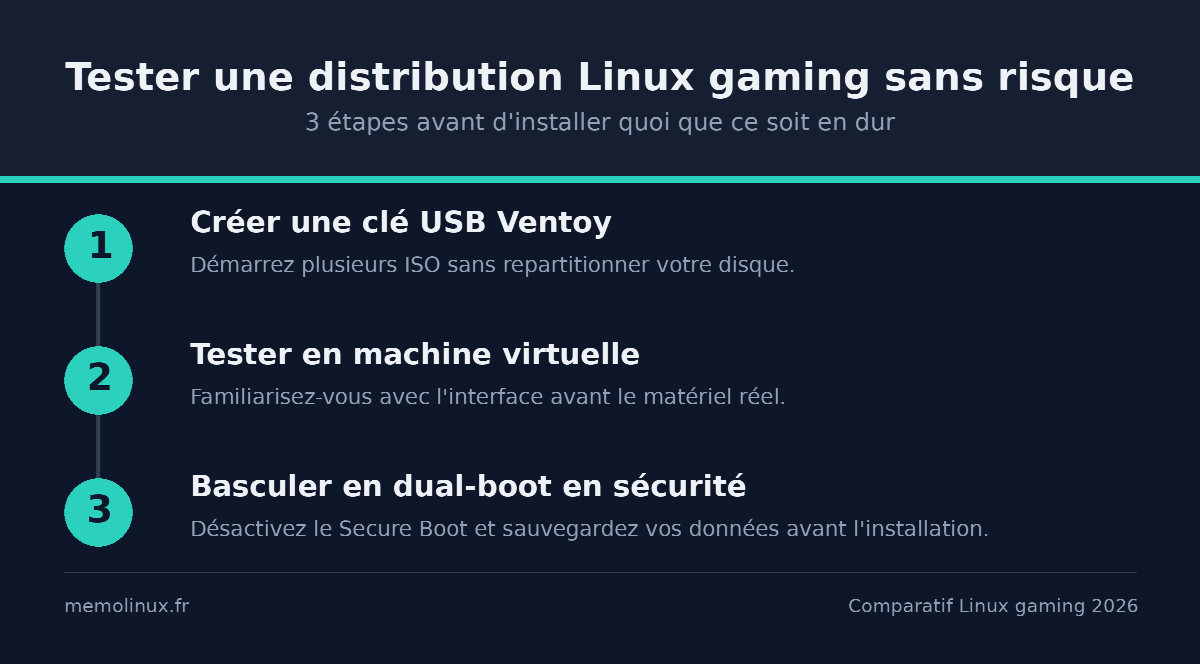 Tester une distribution Linux gaming sans risque
3 étapes avant d'installer quoi que ce soit en dur

1
Créer une clé USB Ventoy
Démarrez plusieurs ISO sans repartitionner votre disque.

2
Tester en machine virtuelle
Familiarisez-vous avec l'interface avant le matériel réel.

3
Basculer en dual-boot en sécurité
Désactivez le Secure Boot et sauvegardez vos données avant l'installation.

memolinux.fr
Comparatif Linux gaming 2026